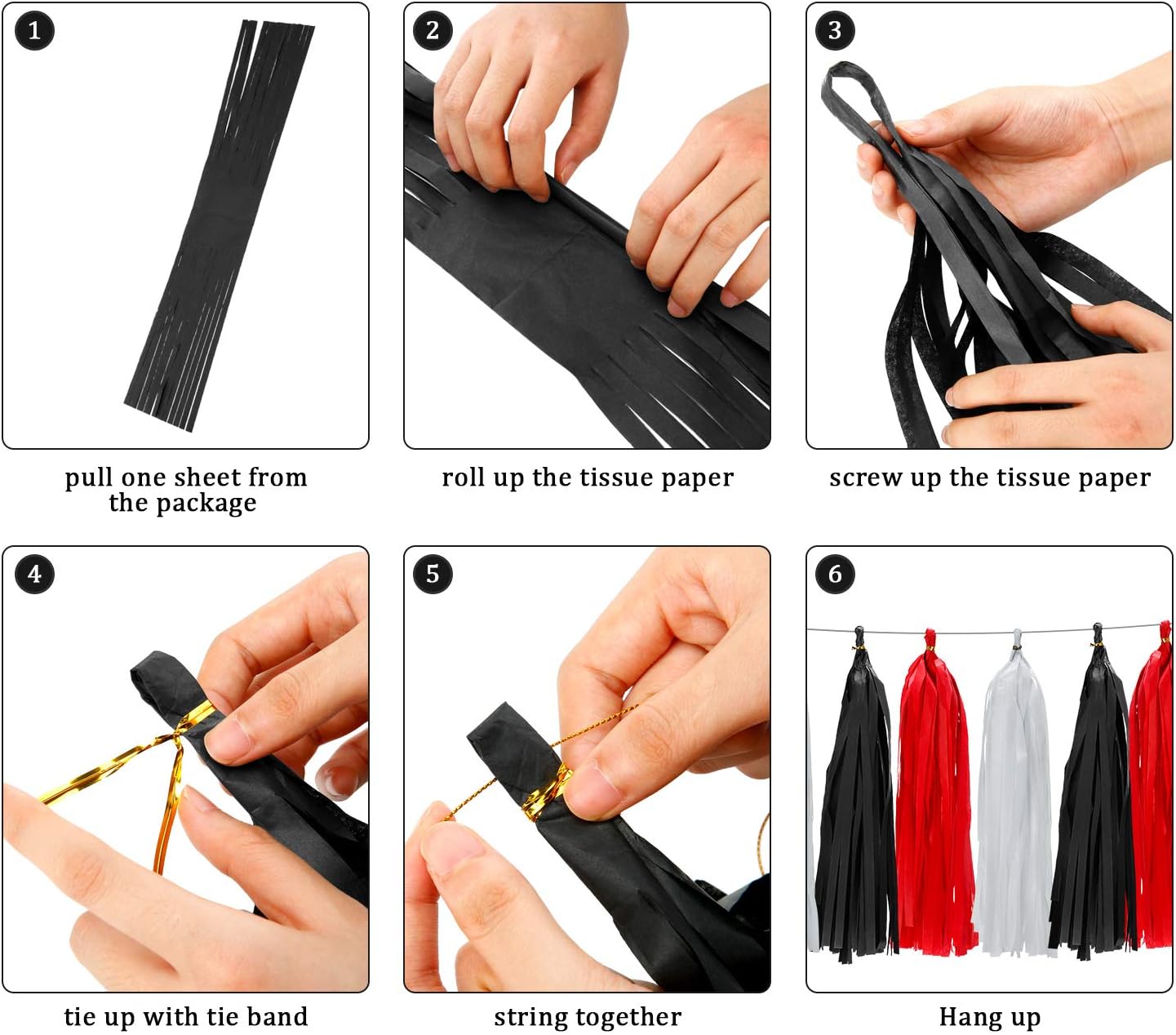 1

pull one sheet from the package

2

roll up the tissue paper

3

screw up the tissue paper

4

tie up with tie band

5

string together

6

Hang up