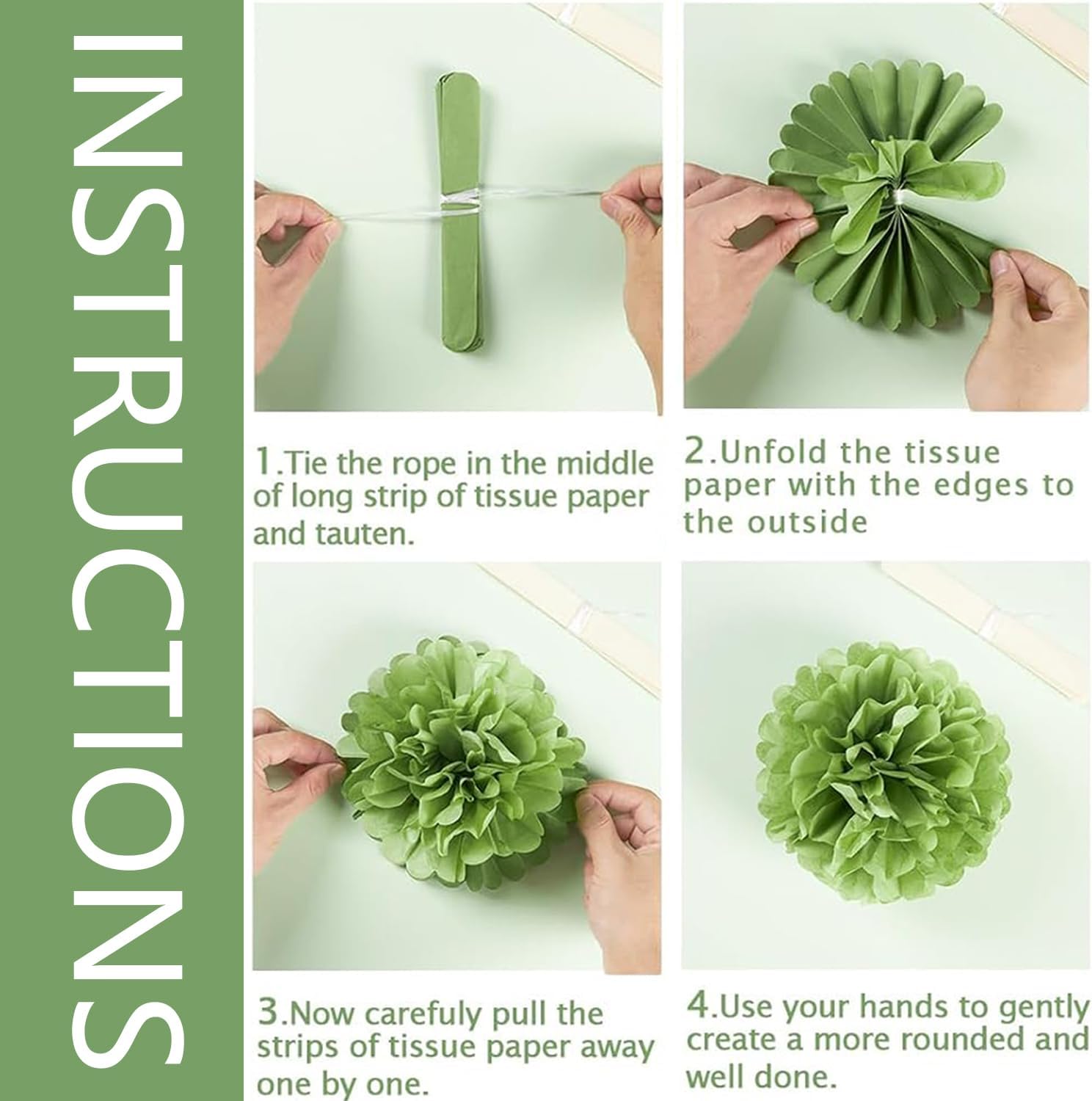 INSTRUCTIONS

1.Tie the rope in the middle of long strip of tissue paper and tauten.

2.Unfold the tissue paper with the edges to the outside

3.Now carefuly pull the strips of tissue paper away one by one.

4.Use your hands to gently create a more rounded and well done.