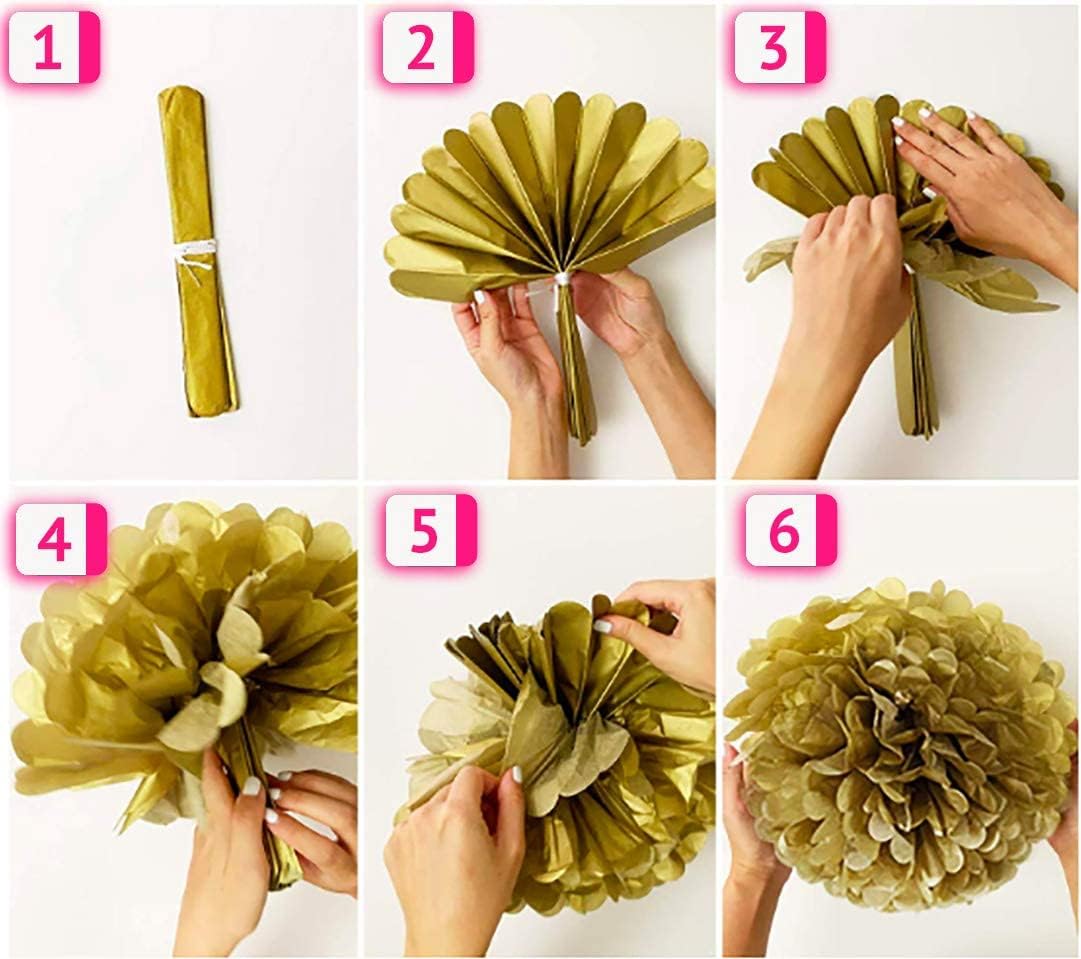 1
2
3
4
5
6