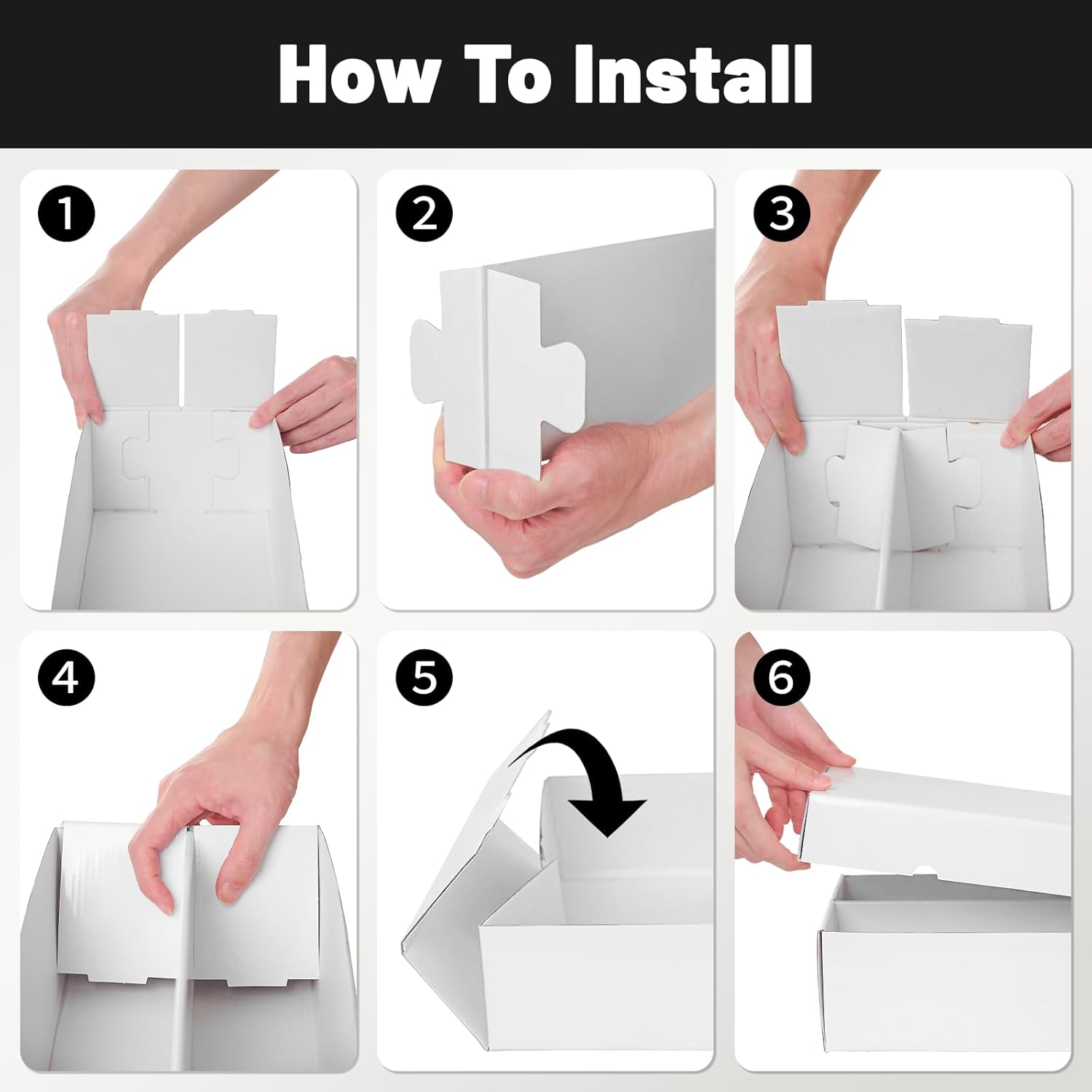 How To Install

1

2

3

4

5

6