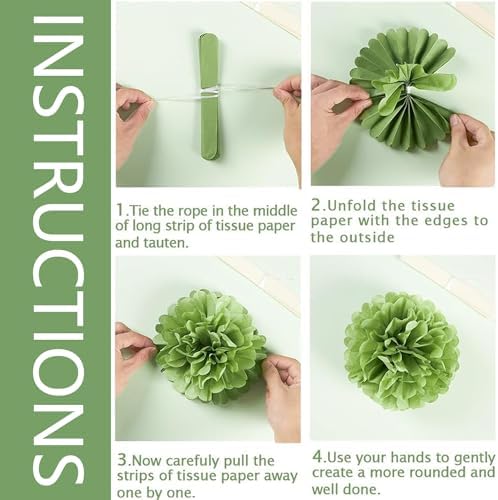 INSTRUCTIONS

1.Tie the rope in the middle of long strip of tissue paper and tauten.

2.Unfold the tissue paper with the edges to the outside

3.Now carefuly pull the strips of tissue paper away one by one.

4.Use your hands to gently create a more rounded and well done.