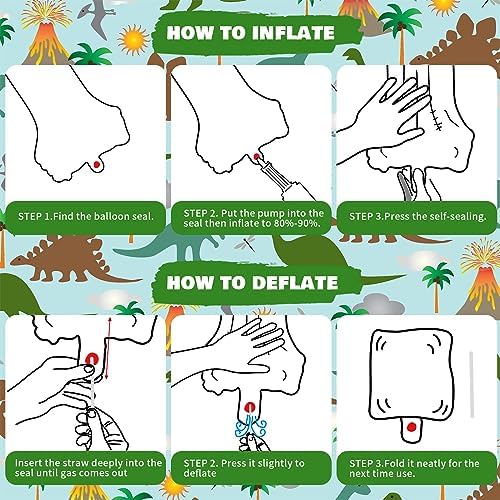 HOW TO INFLATE

STEP 1.Find the balloon seal.

STEP 2. Put the pump into the seal then inflate to 80%-90%.

STEP 3.Press the self-sealing.

HOW TO DEFLATE

Insert the straw deeply into the seal until gas comes out

STEP 2. Press it slightly to deflate

STEP 3.Fold it neatly for the next time use.