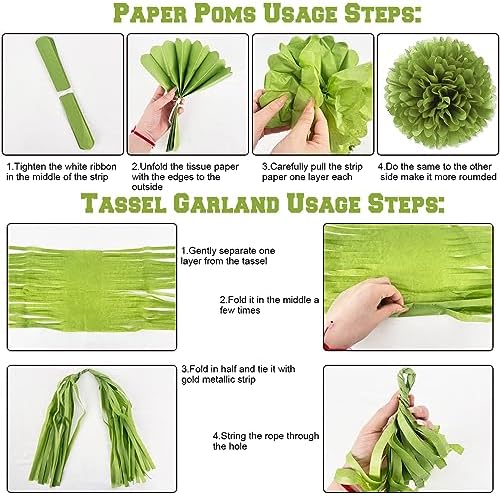 PAPER POMS USAGE STEPS:

1.Tighten the white ribbon in the middle of the strip

2.Unfold the tissue paper with the edges to the outside

3.Carefully pull the strip paper one layer each

4.Do the same to the other side make it more roumded

TASSEL GARLAND USAGE STEPS:

1.Gently separate one layer from the tassel

2.Fold it in the middle a few times

3.Fold in half and tie it with gold metallic strip

4.String the rope through the hole