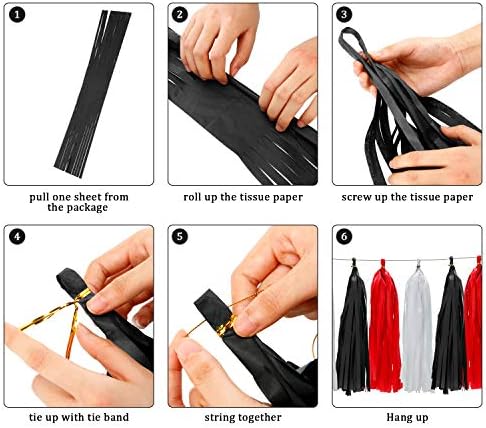 1

pull one sheet from the package

2

roll up the tissue paper

3

screw up the tissue paper

4

tie up with tie band

5

string together

6

Hang up