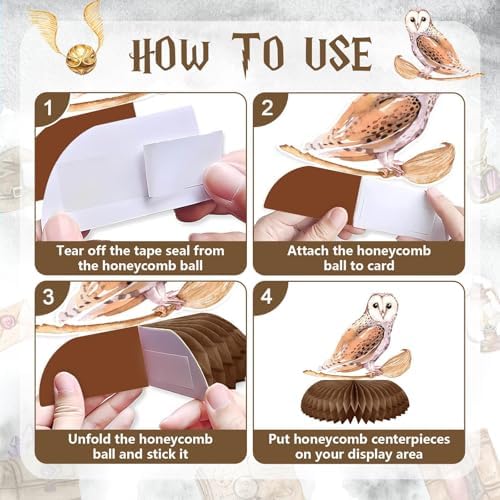 HOW TO USE

1

Tear off the tape seal from the honeycomb ball

2

Attach the honeycomb ball to card

3

Unfold the honeycomb ball and stick it

4

Put honeycomb centerpieces on your display area