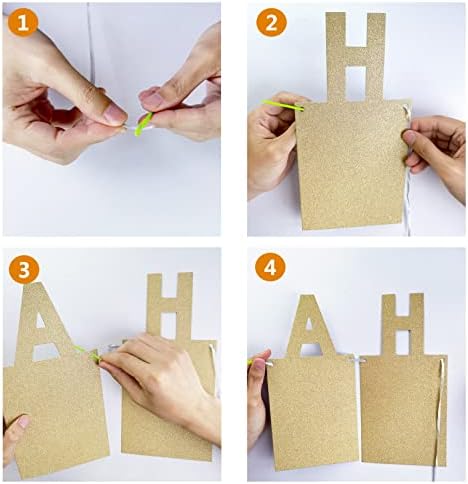 1

2

H

3

A

H

4

A

H