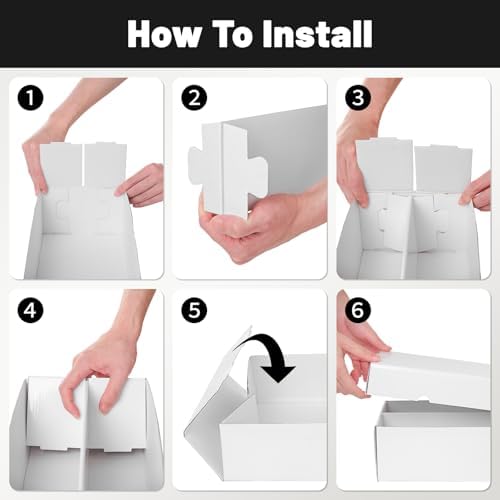 How To Install

1

2

3

4

5

6